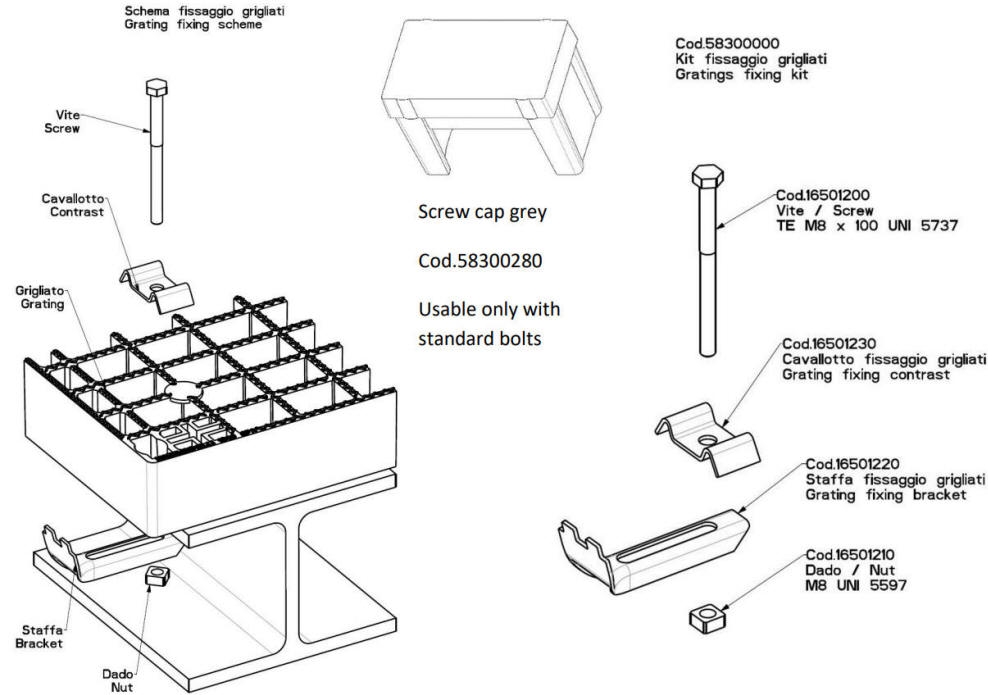 Schema fissaggio grigliati
Grating fixing scheme

Vite
Screw

Cavallotto
Contrast

Grigliato
Grating

Staffa
Bracket

Dado
Nut

Screw cap grey

Cod.58300280

Usable only with standard bolts

Cod.58300000
Kit fissaggio grigliati
Gratings fixing kit

Cod.16501200
Vite / Screw
TE M8 x 100 UNI 5737

Cod.16501230
Cavallotto fissaggio grigliati
Grating fixing contrast

Cod.16501220
Staffa fissaggio grigliati
Grating fixing bracket

Cod.16501210
Dado / Nut
M8 UNI 5597